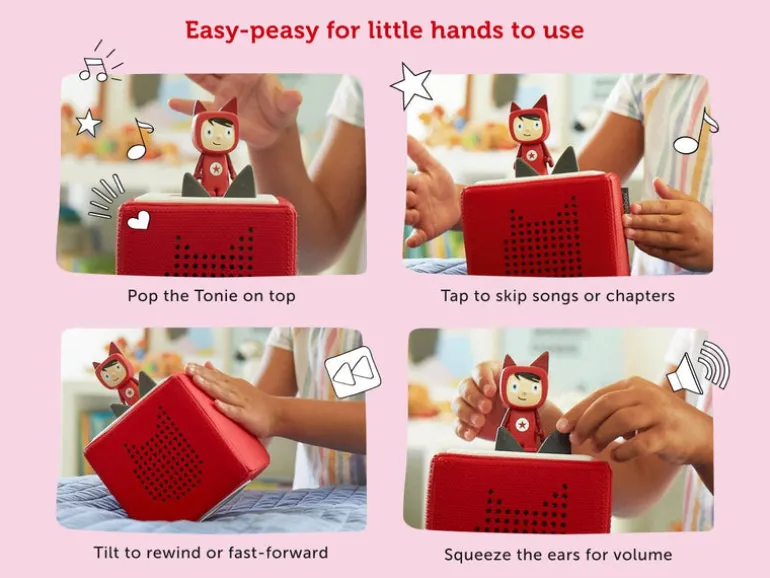 Easy-peasy for little hands to use

Pop the Tonie on top

Tap to skip songs or chapters

Tilt to rewind or fast-forward

Squeeze the ears for volume