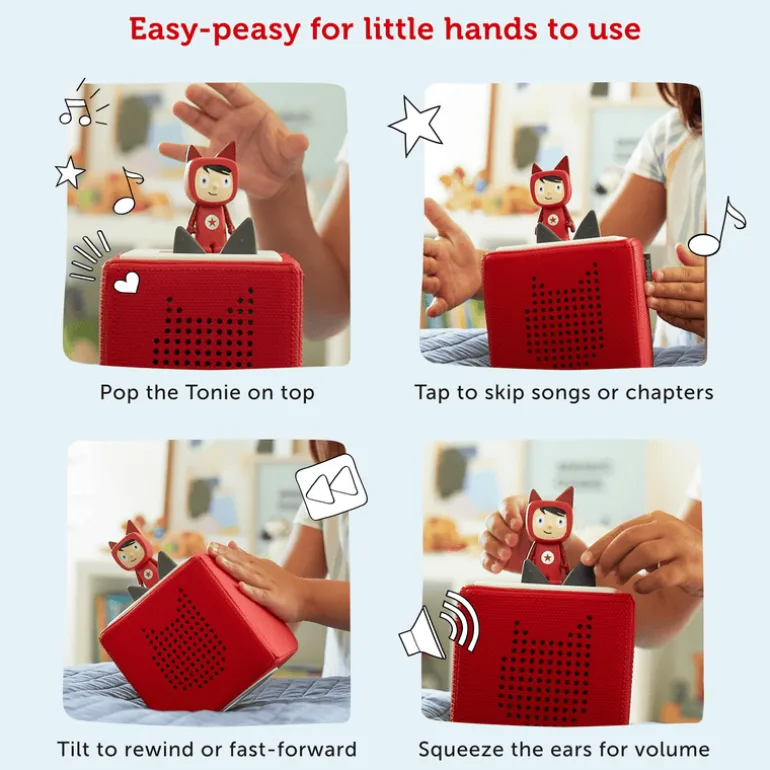 Easy-peasy for little hands to use

Pop the Tonie on top

Tap to skip songs or chapters

Tilt to rewind or fast-forward

Squeeze the ears for volume